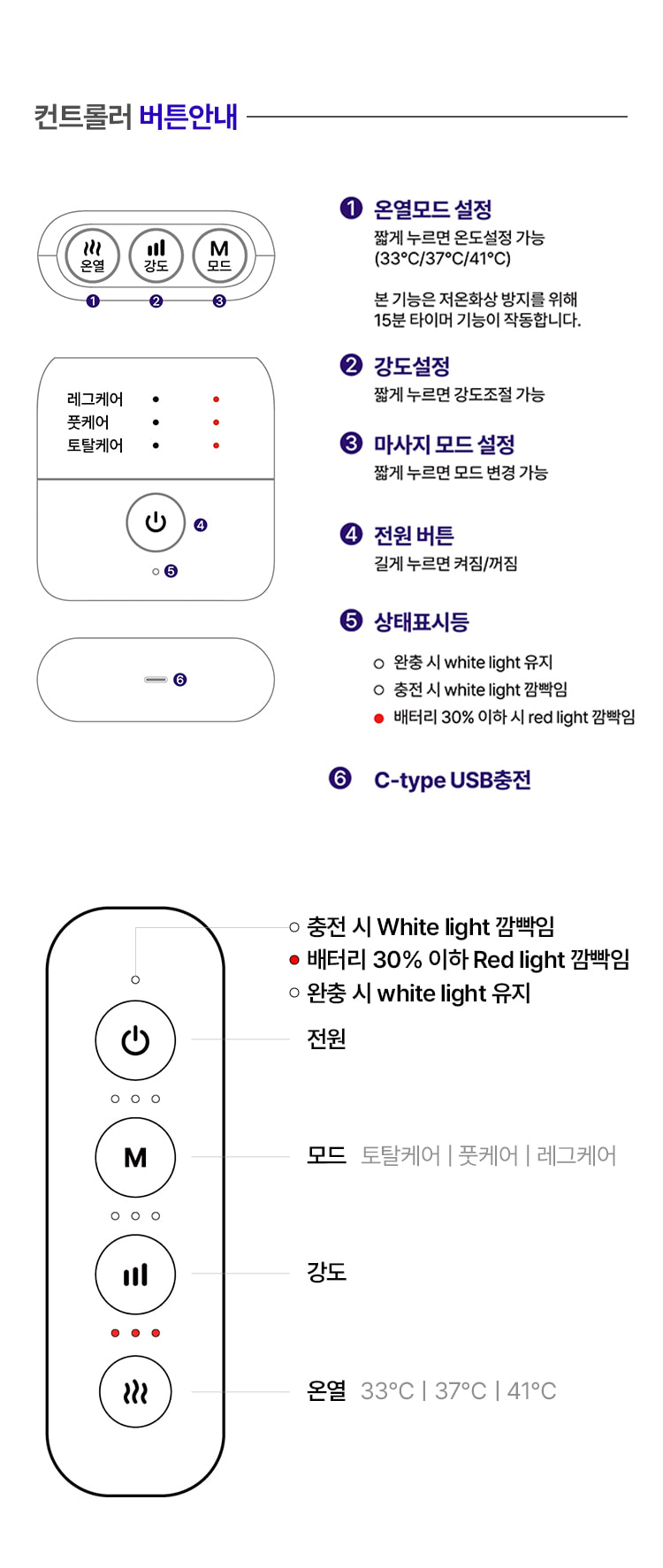 컨트롤러 버튼안내

온열 강도 M 모드
❶ ❷ ❸

레그케어
풋케어
토탈케어

❹
❺
❻

❶ 온열모드 설정
짧게 누르면 온도설정 가능 (33°C/37°C/41°C)

본 기능은 저온화상 방지를 위해 15분 타이머 기능이 작동합니다.

❷ 강도설정
짧게 누르면 강도조절 가능

❸ 마사지 모드 설정
짧게 누르면 모드 변경 가능

❹ 전원 버튼
길게 누르면 켜짐/꺼짐

❺ 상태표시등
○ 완충 시 white light 유지
○ 충전 시 white light 깜빡임
● 배터리 30% 이하 시 red light 깜빡임

❻ C-type USB충전

○ 충전 시 White light 깜빡임
● 배터리 30% 이하 Red light 깜빡임
○ 완충 시 white light 유지

전원

M

모드 토탈케어 | 풋케어 | 레그케어

강도

온열 33°C | 37°C | 41°C