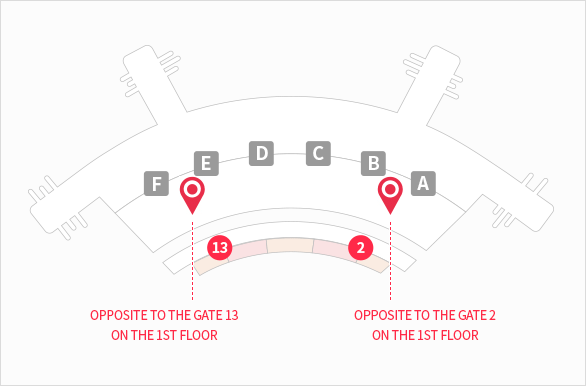 F E D C B A

13 2

OPPOSITE TO THE GATE 13
ON THE 1ST FLOOR

OPPOSITE TO THE GATE 2
ON THE 1ST FLOOR